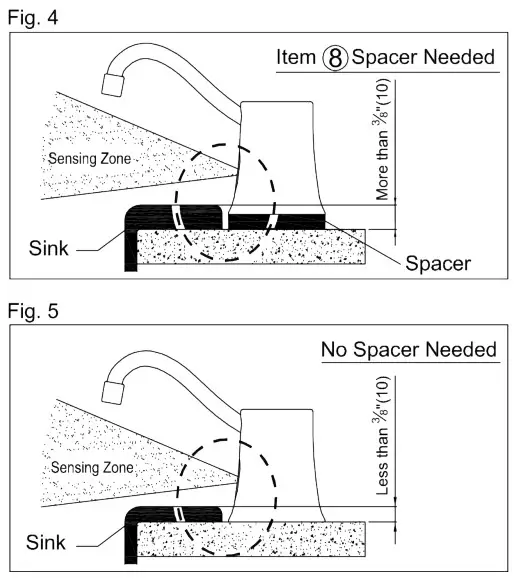 Fig. 4

Item ⑧ Spacer Needed

More than $\frac{3}{8}$"(10)

Sensing Zone

Sink

Spacer

Fig. 5

No Spacer Needed

Less than $\frac{3}{8}$"(10)

Sensing Zone

Sink