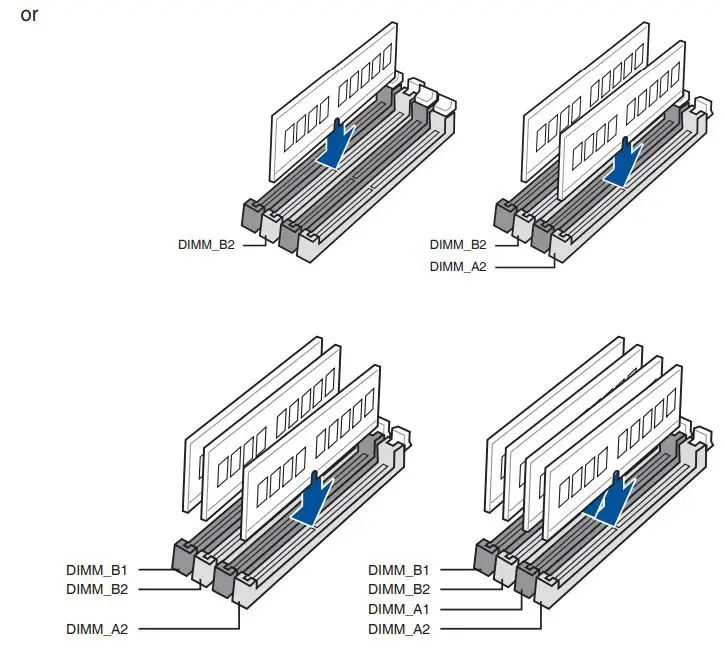 or

DIMM_B2

DIMM_B2
DIMM_A2

DIMM_B1
DIMM_B2
DIMM_A2

DIMM_B1
DIMM_B2
DIMM_A1
DIMM_A2