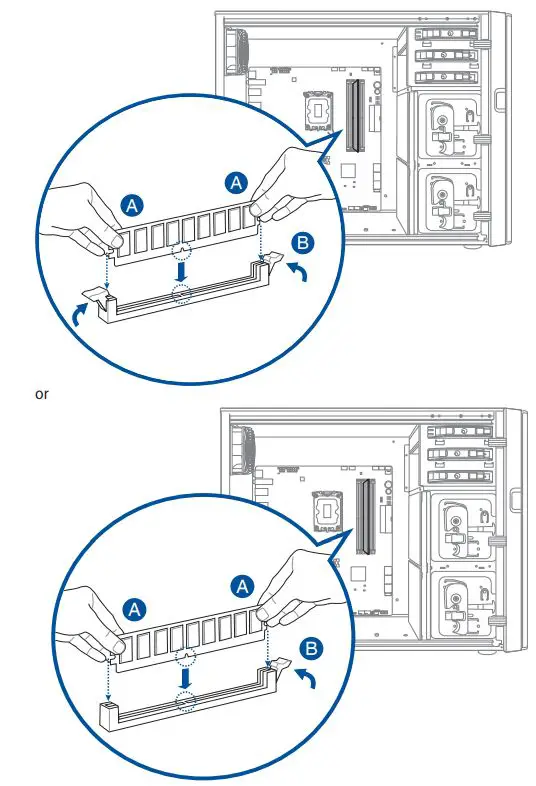 A
A
B
or
A
A
B