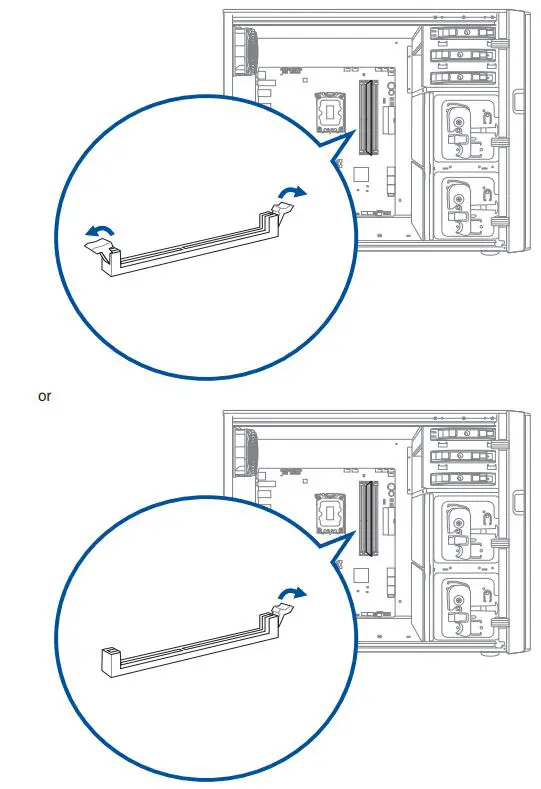 or