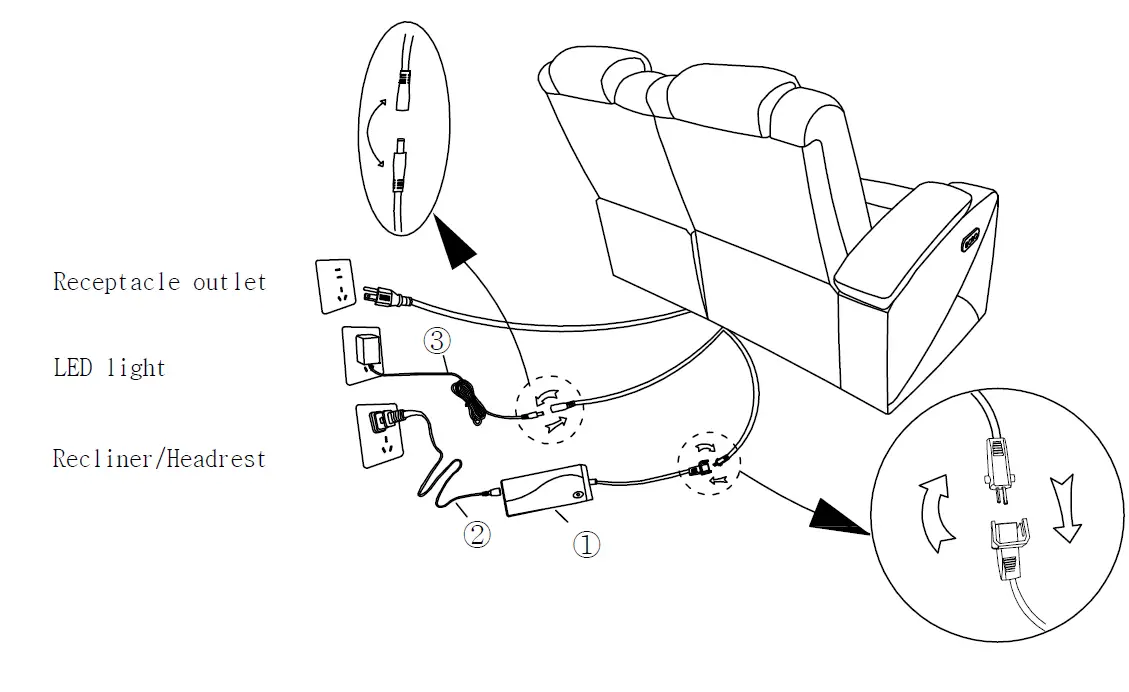 Receptacle outlet

LED light

Recliner/Headrest

③

②

①