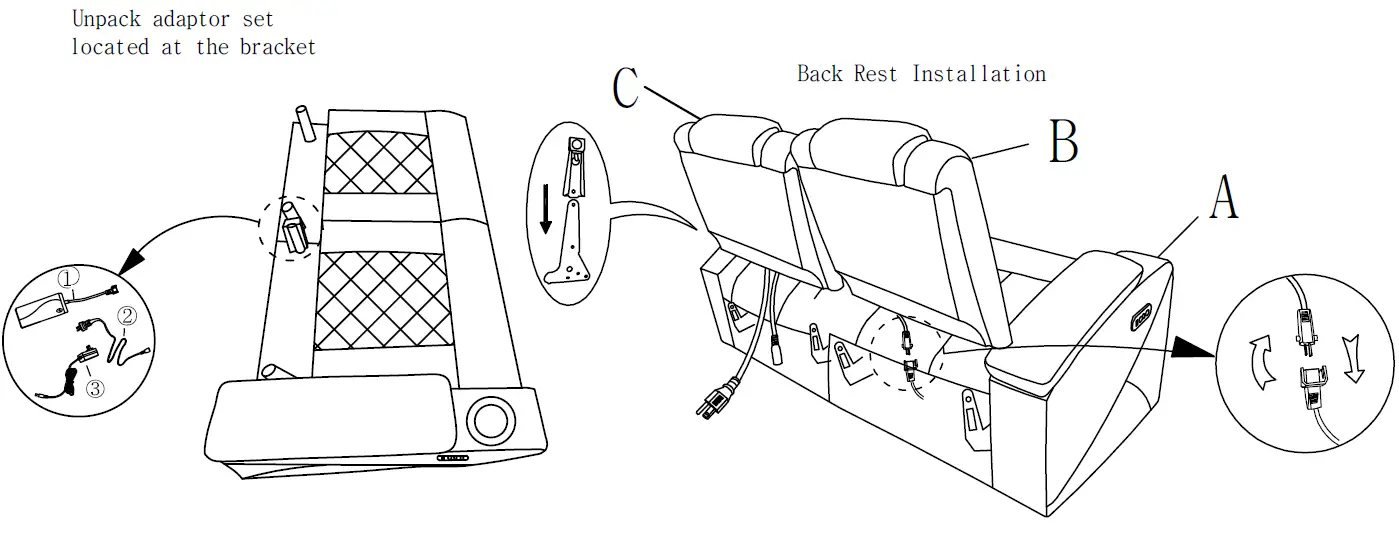 Unpack adaptor set
located at the bracket

①
②
③

Back Rest Installation

C

B

A