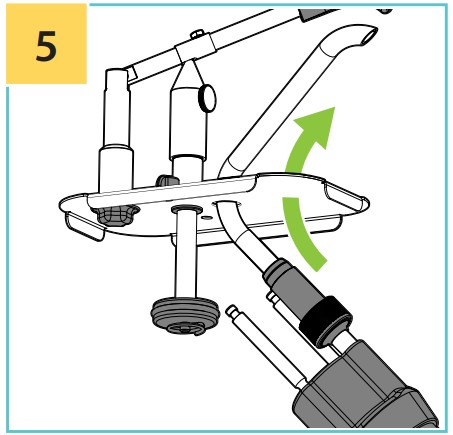 5