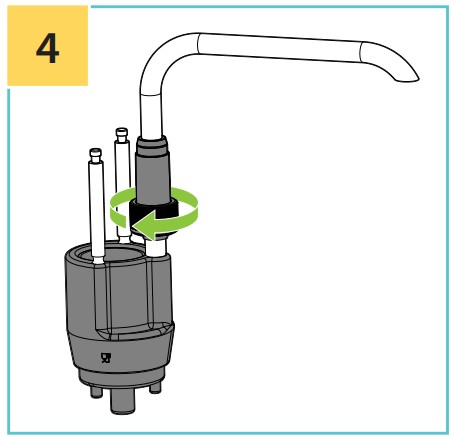 4