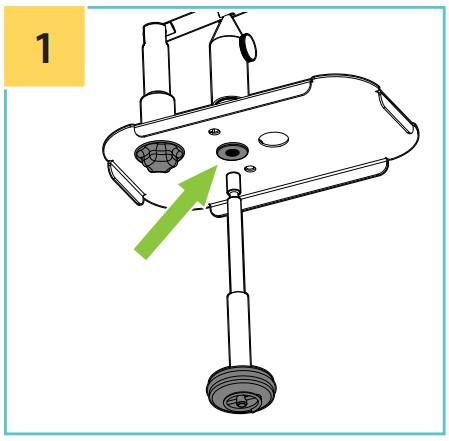 1