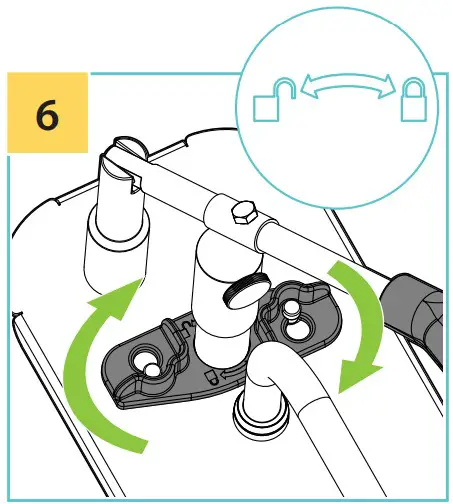 6