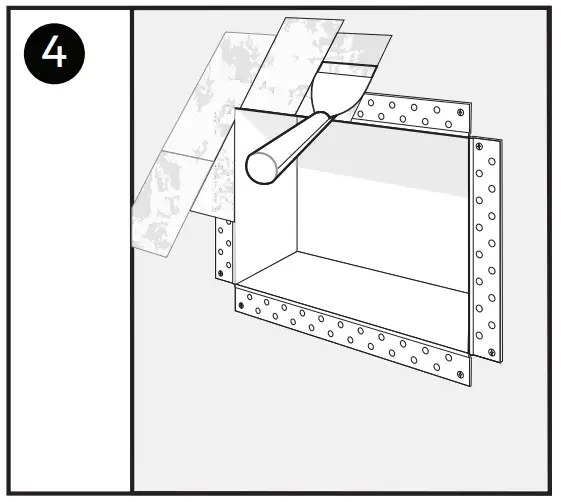 4