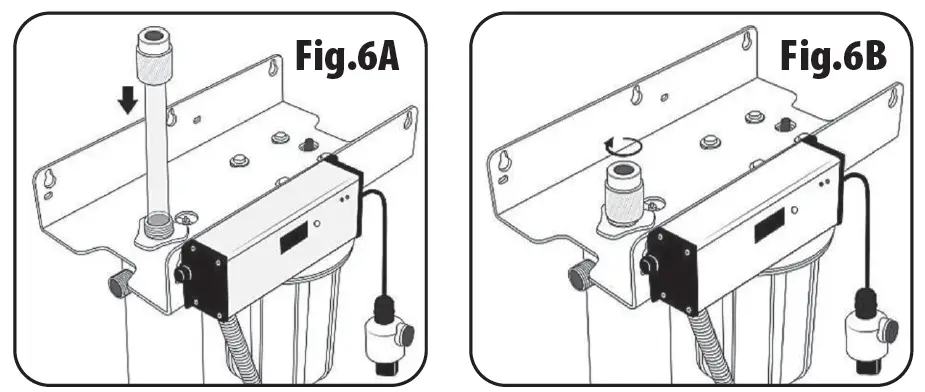 Fig.6A

Fig.6B