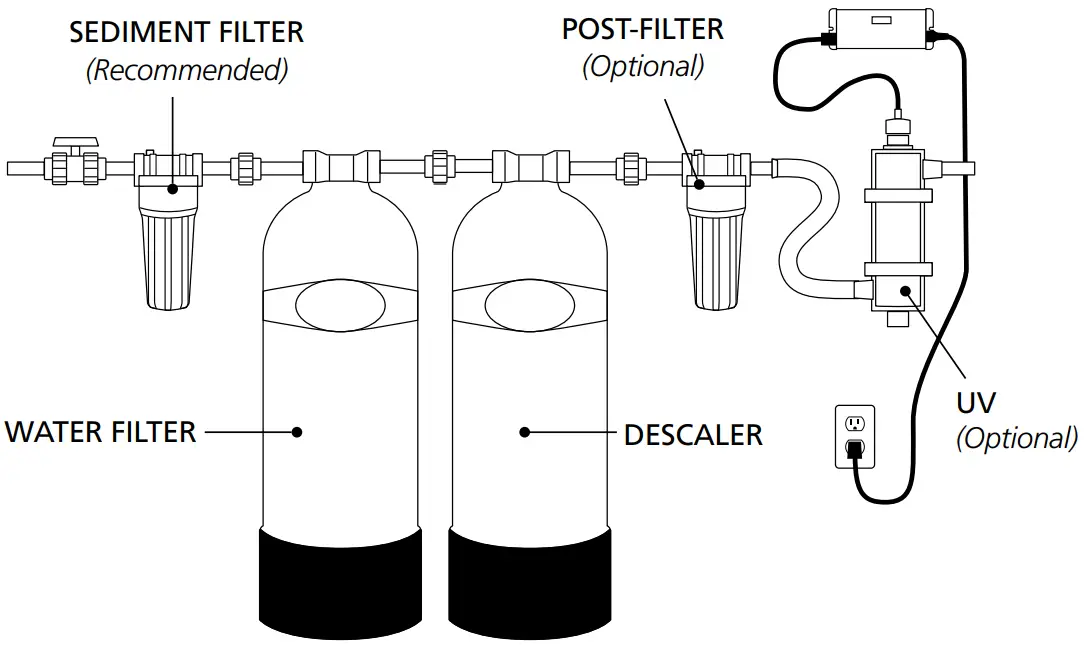 SEDIMENT FILTER
(Recommended)

POST-FILTER
(Optional)

WATER FILTER

DESCALER

UV
(Optional)