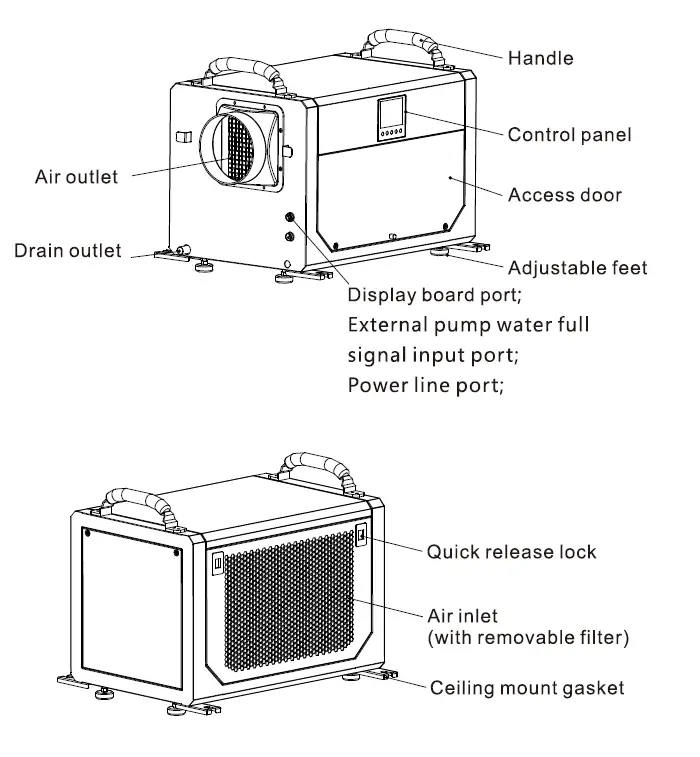 Handle

Control panel

Air outlet

Access door

Drain outlet

Adjustable feet

Display board port;
External pump water full signal input port;
Power line port;

Quick release lock

Air inlet
(with removable filter)

Ceiling mount gasket