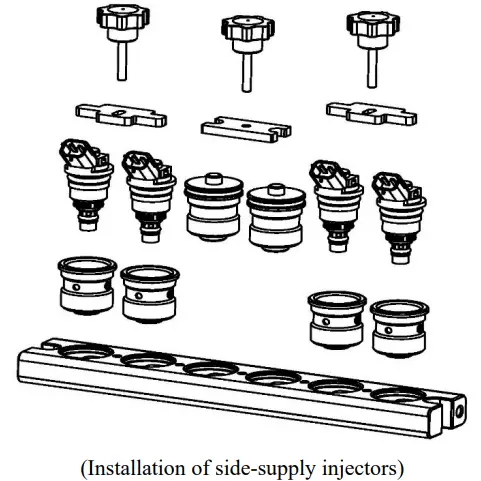 (Installation of side-supply injectors)