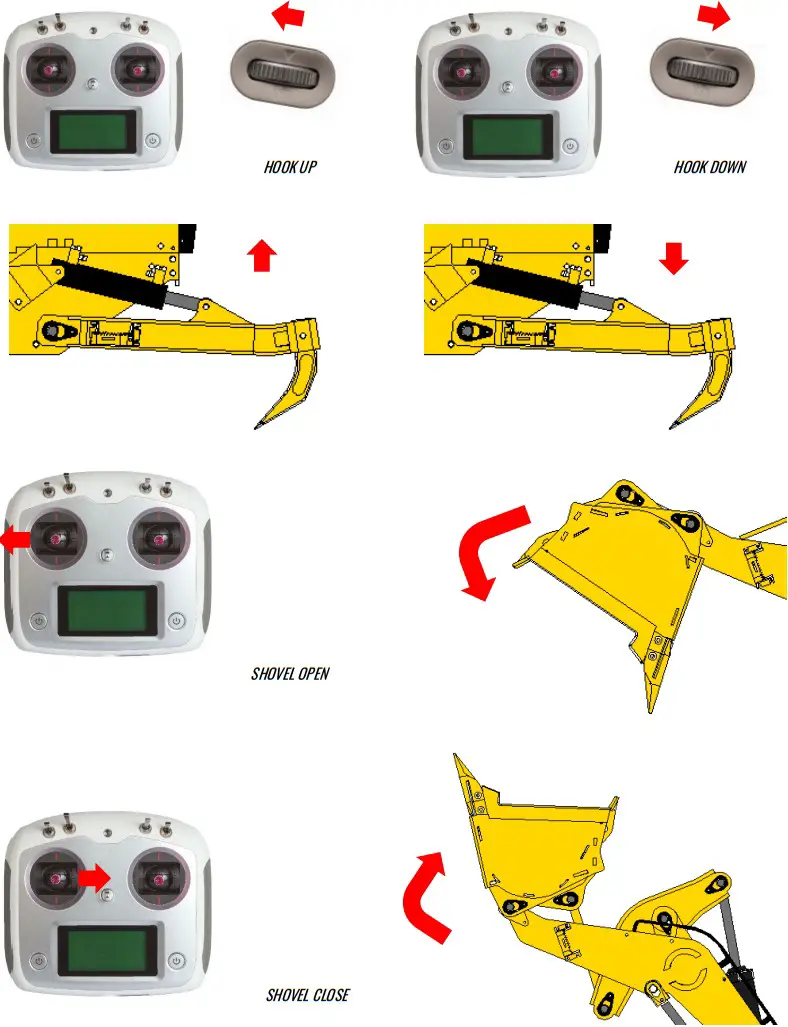 HOOK UP

HOOK DOWN

SHOVEL OPEN

SHOVEL CLOSE