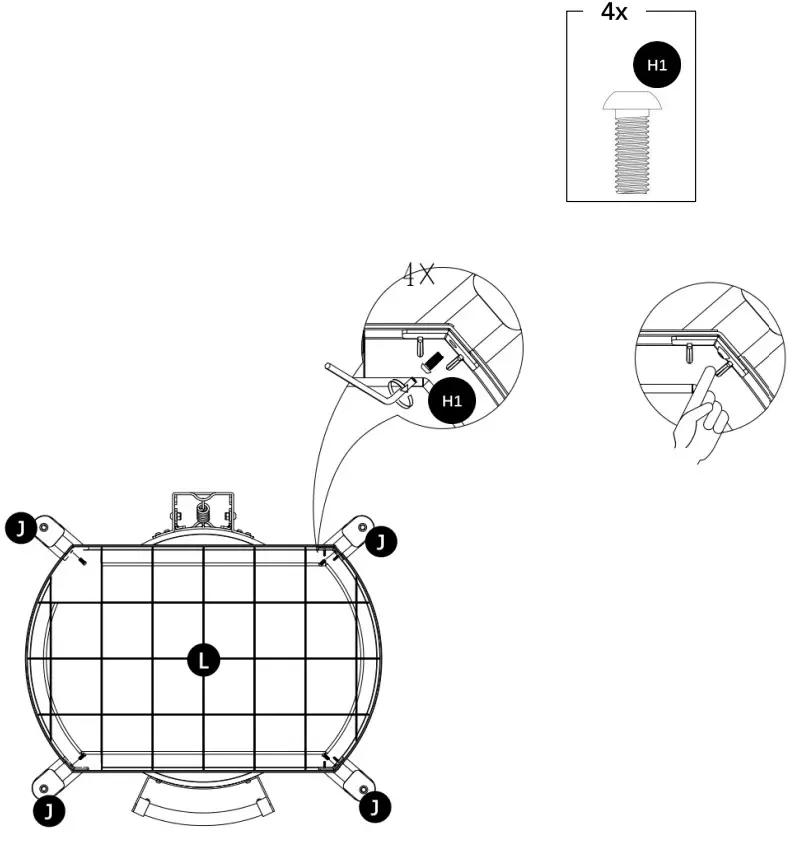 4x
H1

4X
H1

J
J
L
J
J