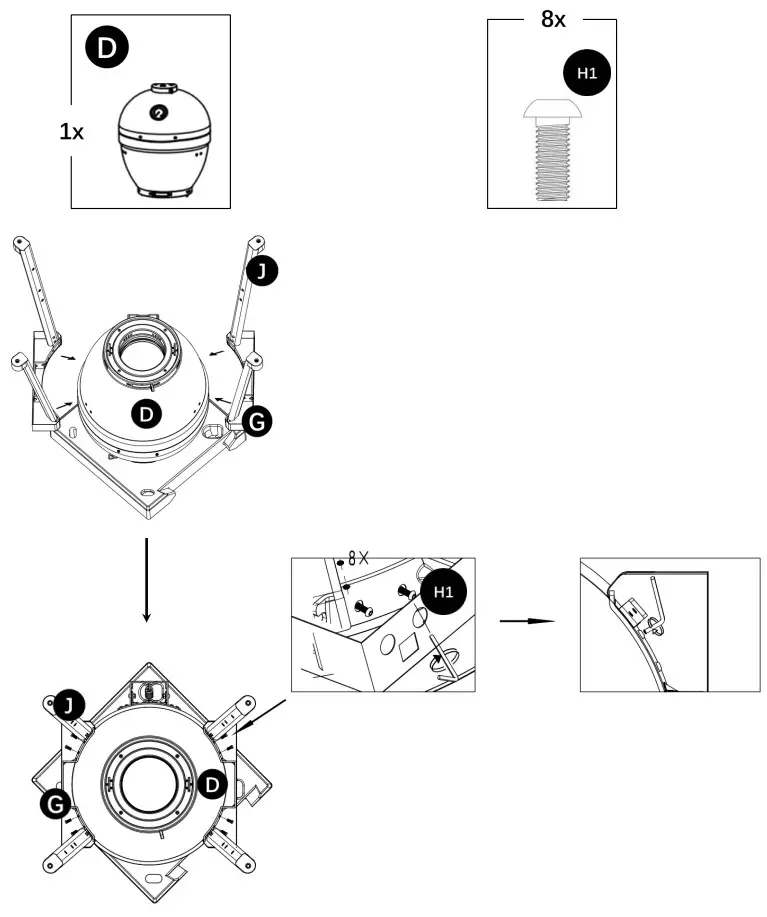 D
1x

8x
H1

J
D
G

8X
H1

J
D
G