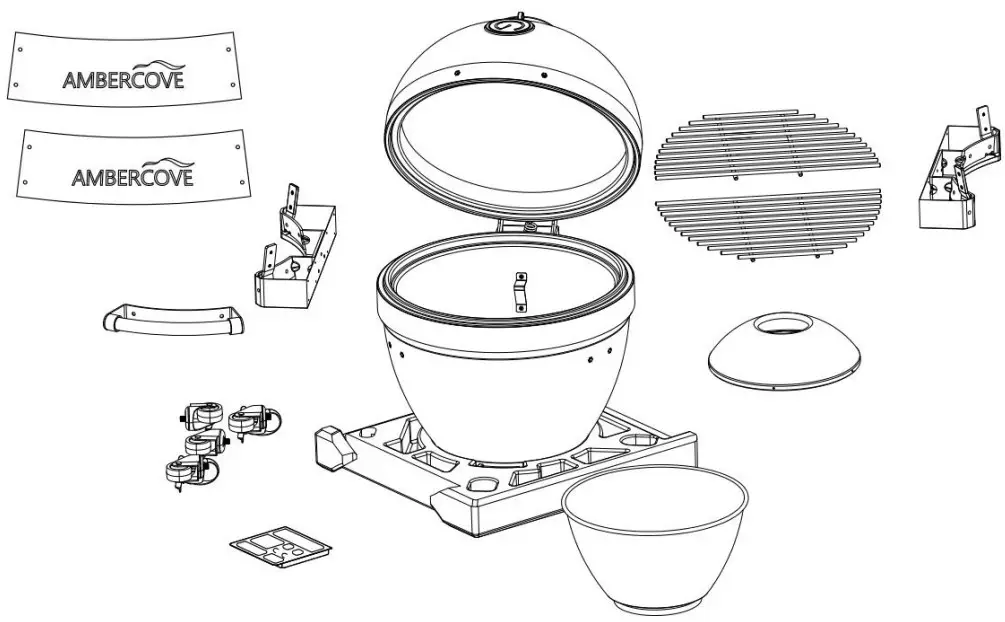 AMBERCOVE

AMBERCOVE