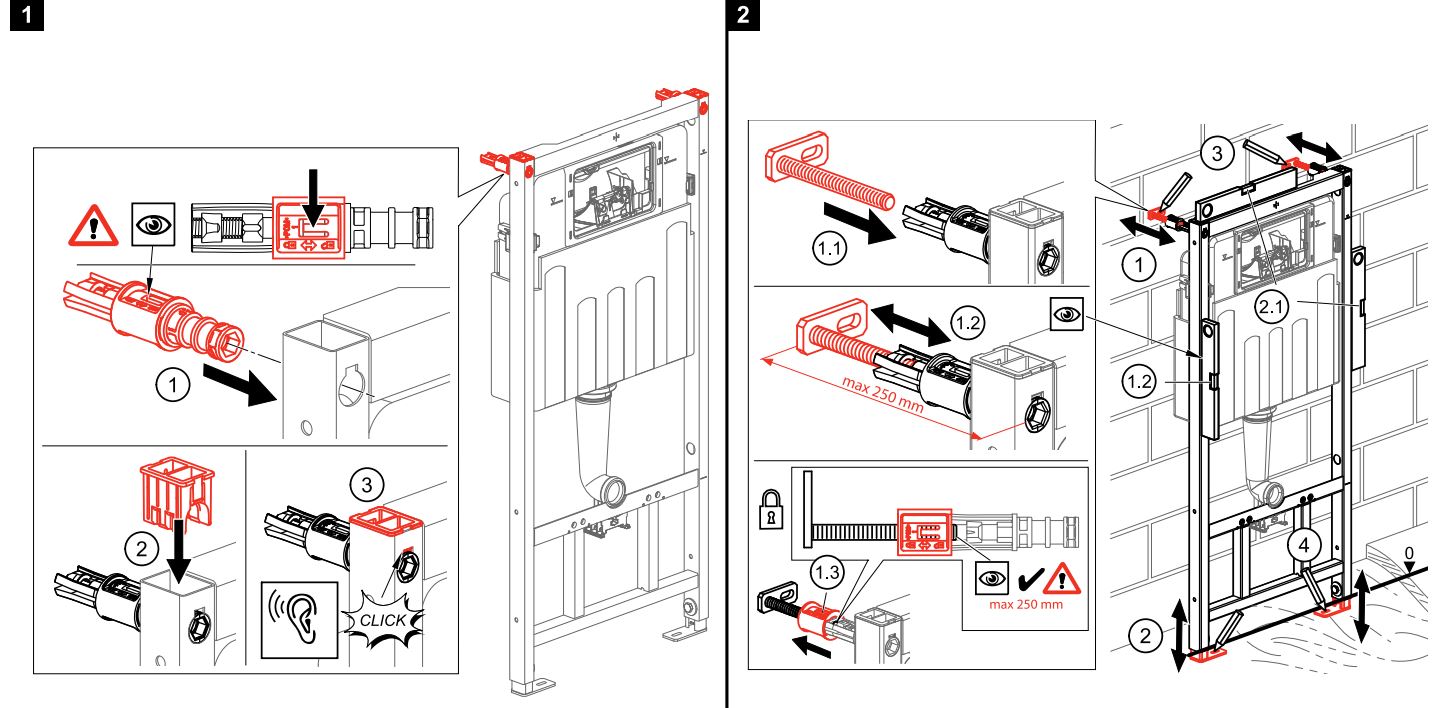 1

1

2

3

CLICK

2

1.1

1.2

max 250 mm

1.3

max 250 mm

3

1

2.1

1.2

4

0

2