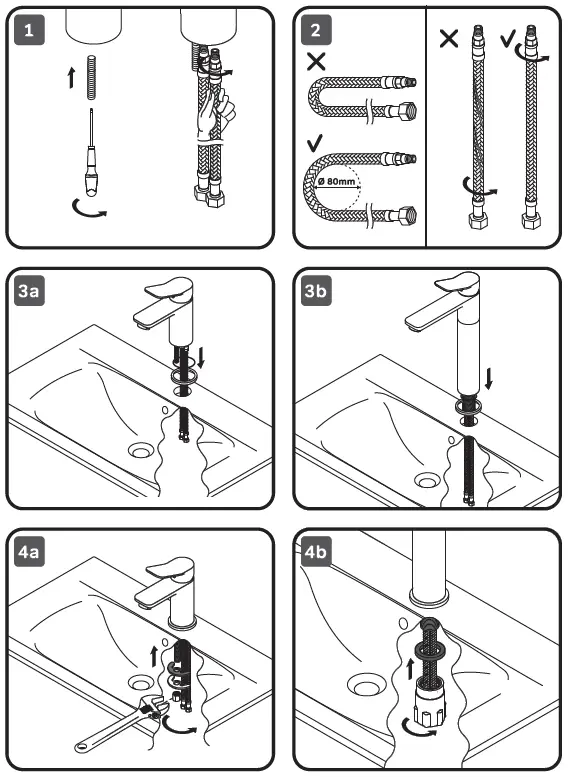 1

2

Ø 80mm

3a

3b

4a

4b