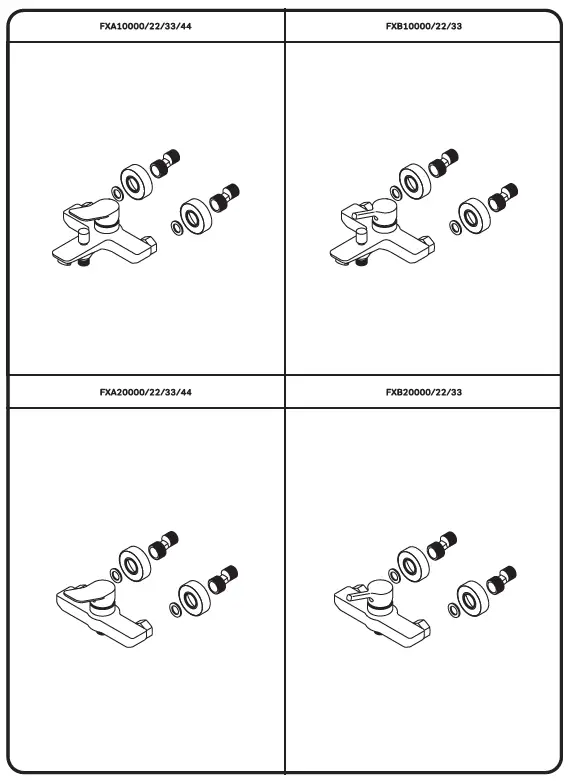 FXA10000/22/33/44

FXB10000/22/33

FXA20000/22/33/44

FXB20000/22/33