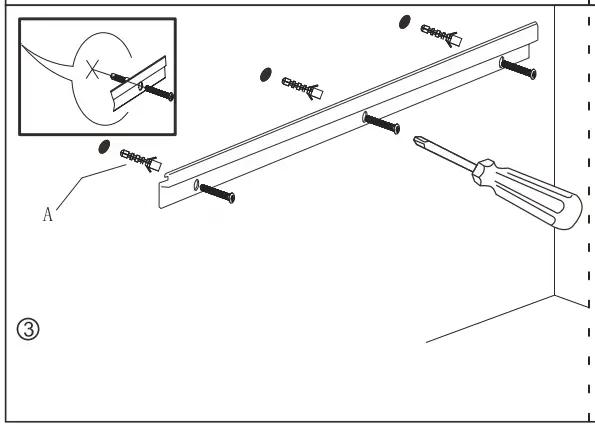 A

③