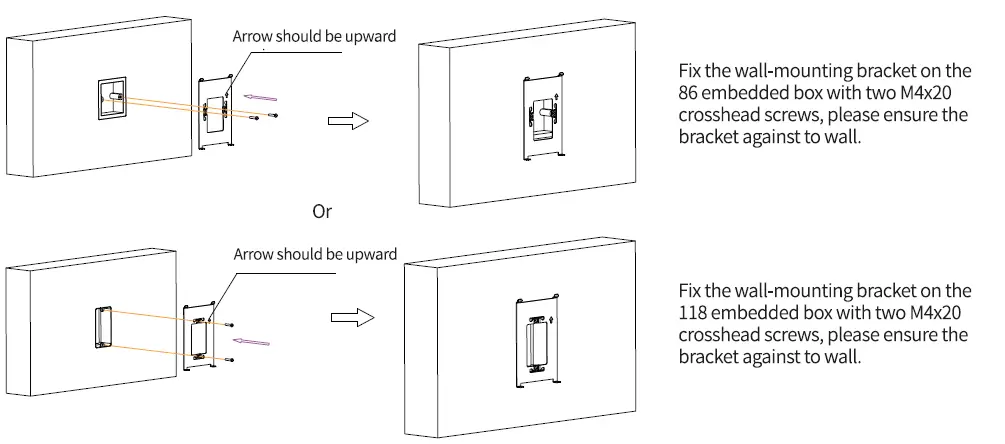 Arrow should be upward

Fix the wall-mounting bracket on the 86 embedded box with two M4x20 crosshead screws, please ensure the bracket against to wall.

Or

Arrow should be upward

Fix the wall-mounting bracket on the 118 embedded box with two M4x20 crosshead screws, please ensure the bracket against to wall.