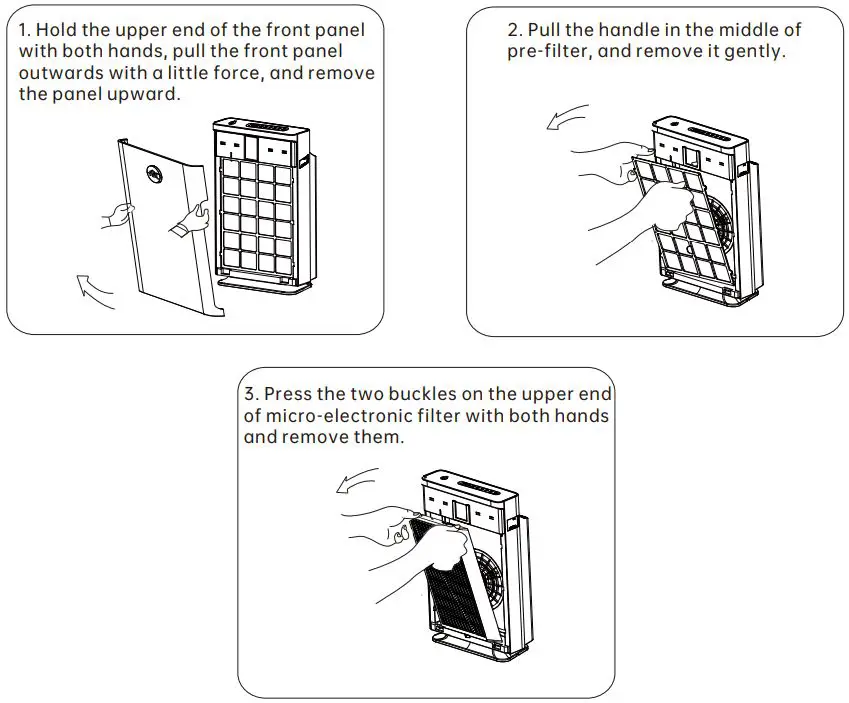 1. Hold the upper end of the front panel with both hands, pull the front panel outwards with a little force, and remove the panel upward.

2. Pull the handle in the middle of pre-filter, and remove it gently.

3. Press the two buckles on the upper end of micro-electronic filter with both hands and remove them.