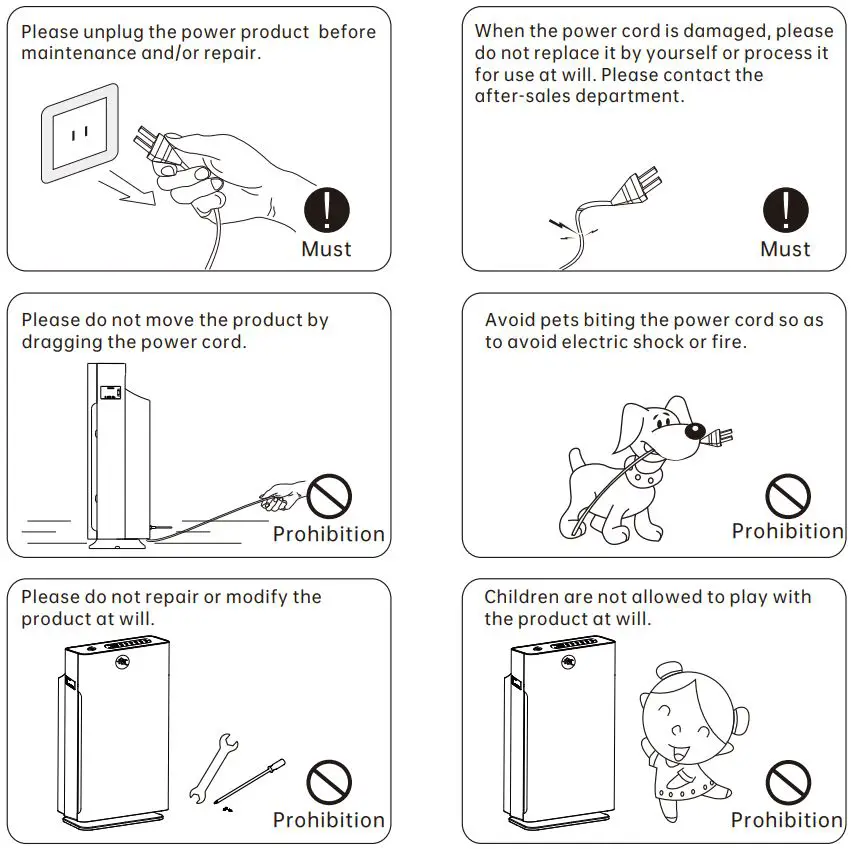 Please unplug the power product before maintenance and/or repair.

Must

When the power cord is damaged, please do not replace it by yourself or process it for use at will. Please contact the after-sales department.

Must

Please do not move the product by dragging the power cord.

Prohibition

Avoid pets biting the power cord so as to avoid electric shock or fire.

Prohibition

Please do not repair or modify the product at will.

Prohibition

Children are not allowed to play with the product at will.

Prohibition