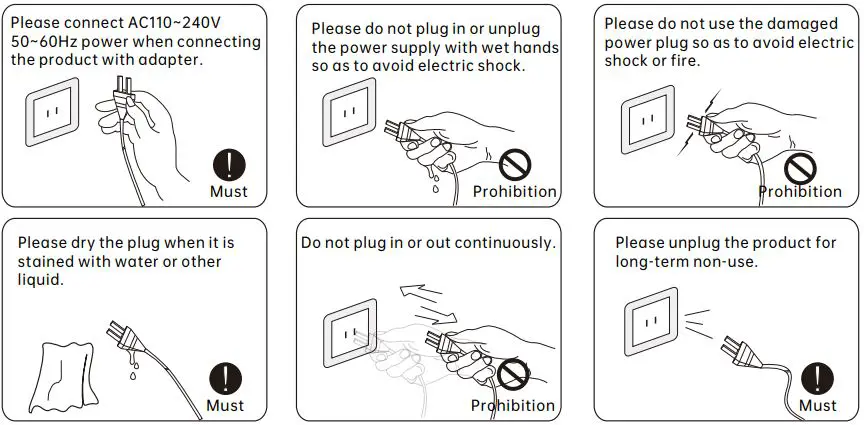 Please connect AC110~240V 50~60Hz power when connecting the product with adapter.

Must

Please do not plug in or unplug the power supply with wet hands so as to avoid electric shock.

Prohibition

Please do not use the damaged power plug so as to avoid electric shock or fire.

Prohibition

Please dry the plug when it is stained with water or other liquid.

Must

Do not plug in or out continuously.

Prohibition

Please unplug the product for long-term non-use.

Must