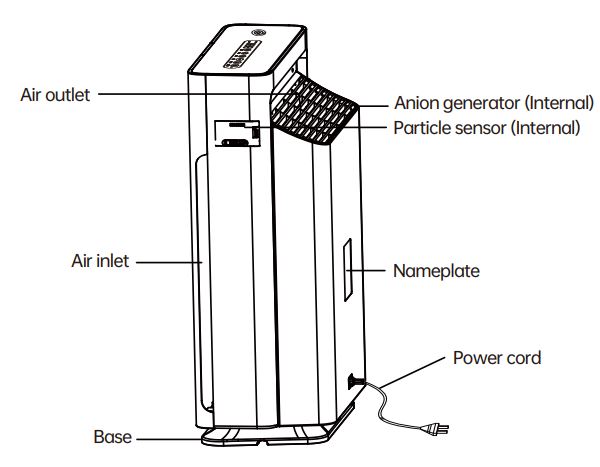 Air outlet
Anion generator (Internal)
Particle sensor (Internal)
Air inlet
Nameplate
Power cord
Base