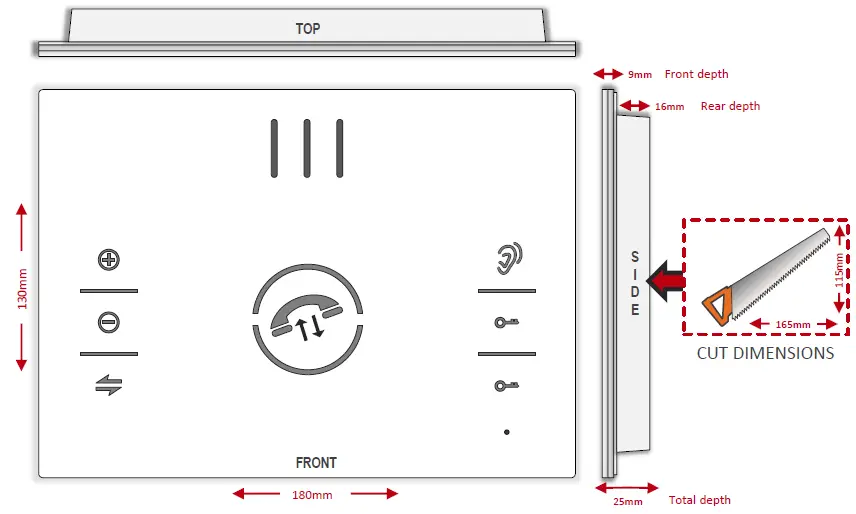 TOP

9mm Front depth

16mm Rear depth

130mm

SIDE

115mm

165mm

CUT DIMENSIONS

FRONT

180mm

25mm Total depth