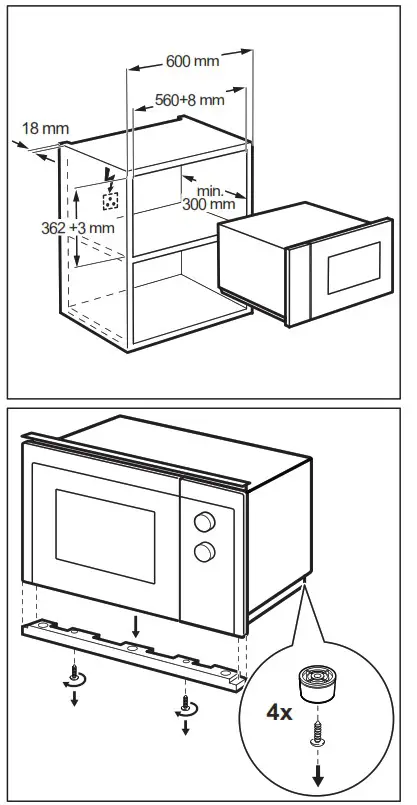 600 mm
560+8 mm
18 mm
min. 300 mm
362 +3 mm
4x