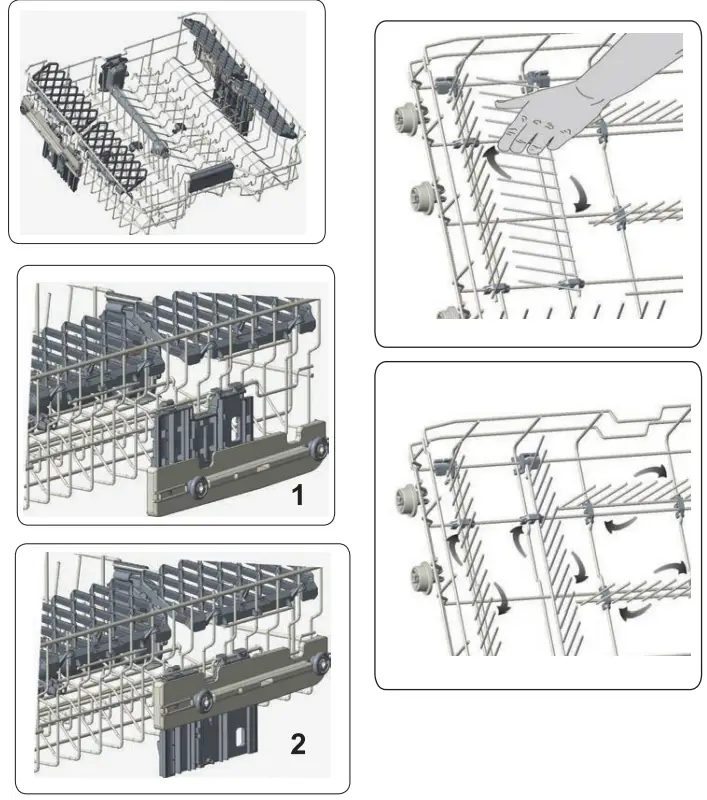 1

2