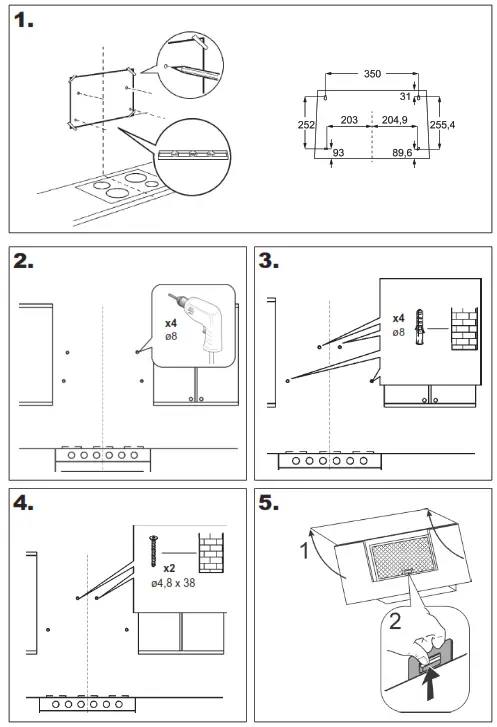 1.

350
31
252
203
204,9
255,4
93
89,6

2.

x4
ø8

3.

x4
ø8

4.

x2
ø4,8 x 38

5.

1
2