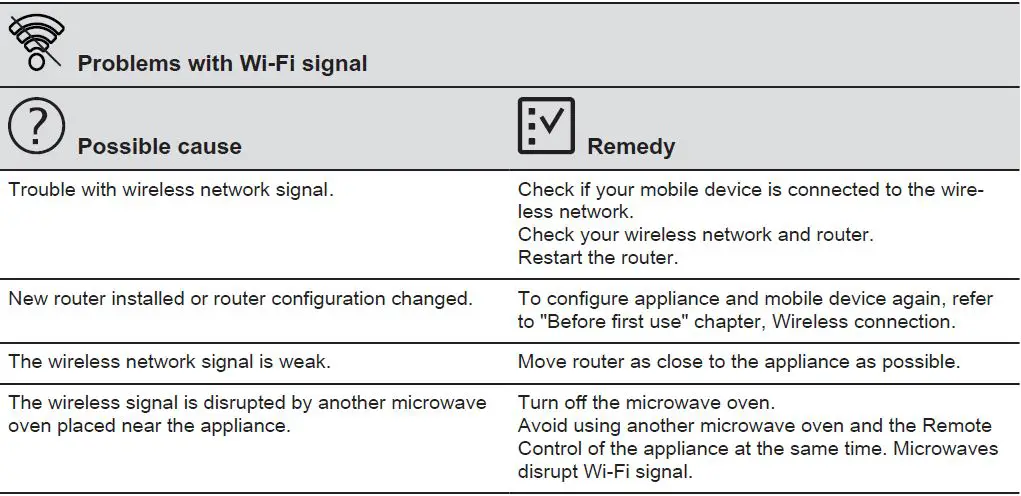 Problems with Wi-Fi signal

| Possible cause | Remedy |
|---|---|
| Trouble with wireless network signal. | Check if your mobile device is connected to the wireless network. Check your wireless network and router. Restart the router. |
| New router installed or router configuration changed. | To configure appliance and mobile device again, refer to "Before first use" chapter, Wireless connection. |
| The wireless network signal is weak. | Move router as close to the appliance as possible. |
| The wireless signal is disrupted by another microwave oven placed near the appliance. | Turn off the microwave oven. Avoid using another microwave oven and the Remote Control of the appliance at the same time. Microwaves disrupt Wi-Fi signal. |