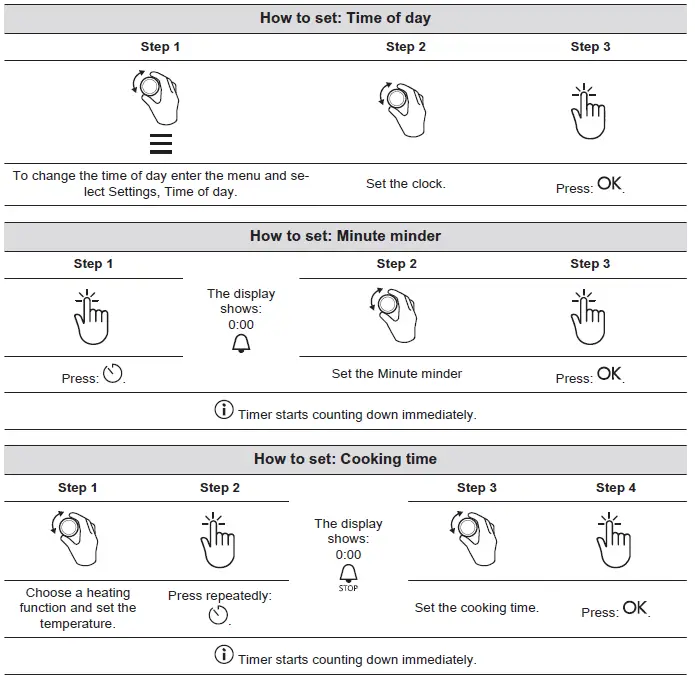 How to set: Time of day

| Step 1 | Step 2 | Step 3 |
|---|---|---|
| To change the time of day enter the menu and select Settings, Time of day. | Set the clock. | Press: OK. |

How to set: Minute minder

| Step 1 | | Step 2 | Step 3 |
|---|---|---|---|
| Press: . | The display shows: 0:00 | Set the Minute minder | Press: OK. |

Timer starts counting down immediately.

How to set: Cooking time

| Step 1 | Step 2 | | Step 3 | Step 4 |
|---|---|---|---|---|
| Choose a heating function and set the temperature. | Press repeatedly: . | The display shows: 0:00 STOP | Set the cooking time. | Press: OK. |

Timer starts counting down immediately.