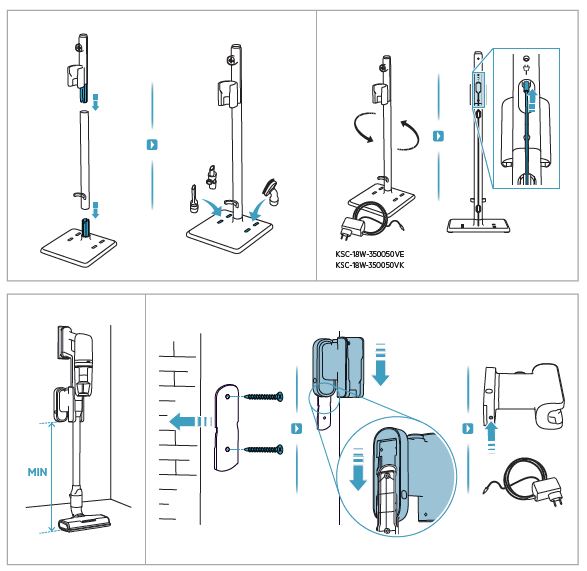 KSC-18W-350050VE
KSC-18W-350050VK

MIN