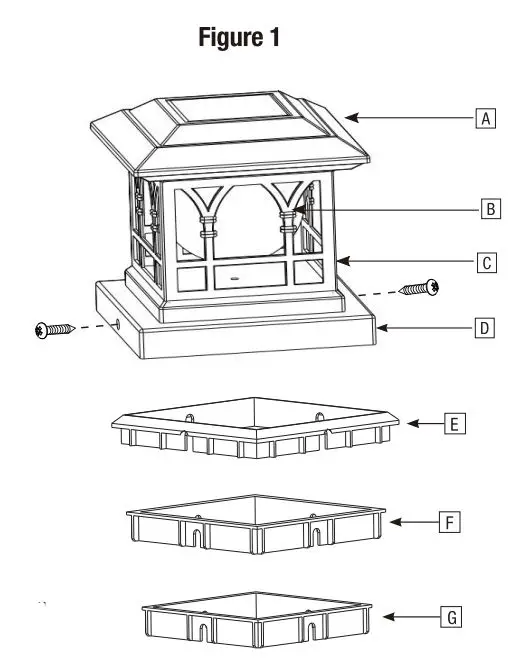 Figure 1

A

B

C

D

E

F

G