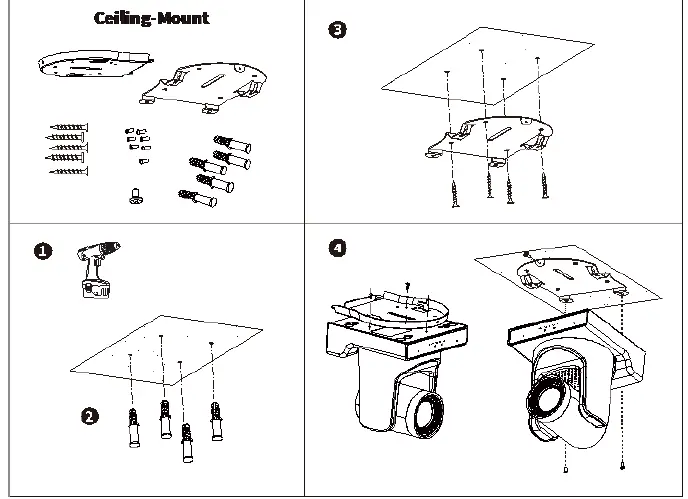 Ceiling-Mount

3

1

2

4