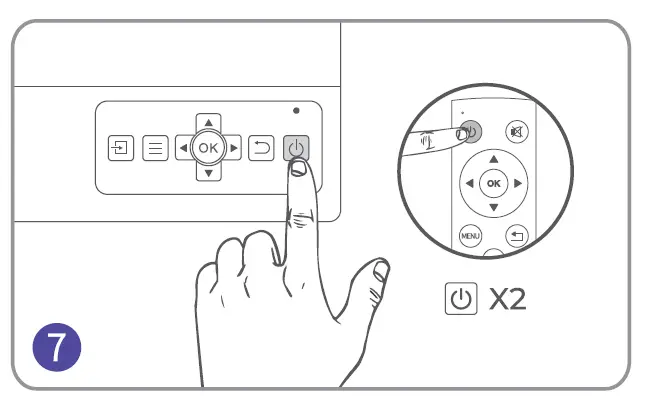 OK

OK

MENU

X2

7