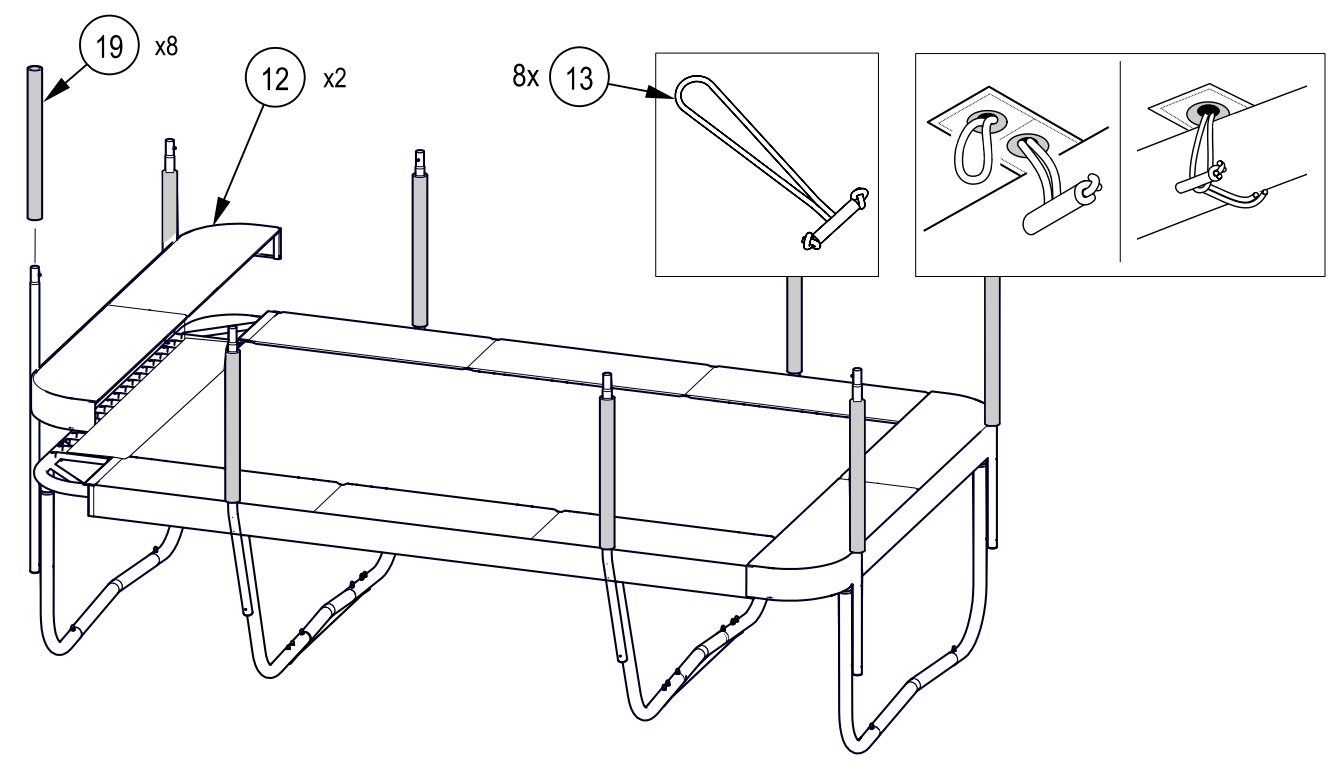 19 x8

12 x2

8x 13