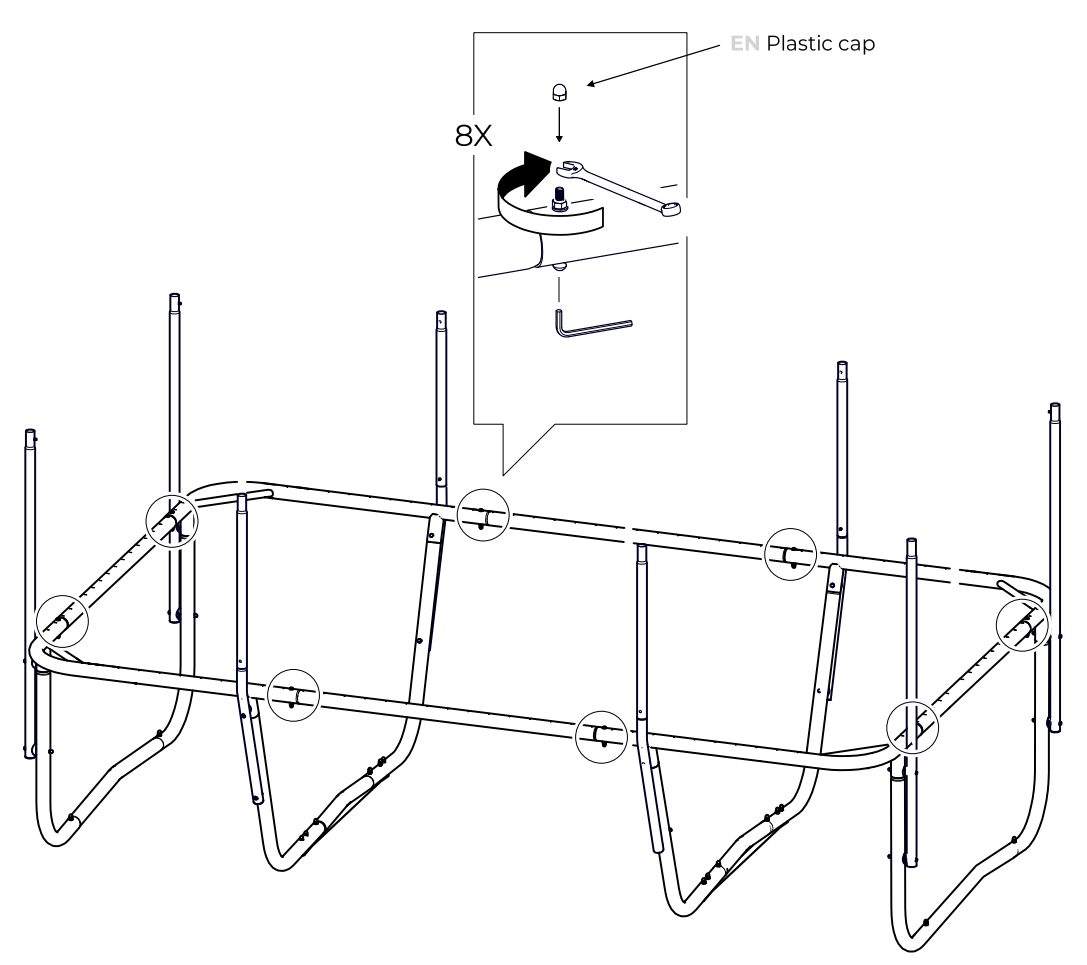 EN Plastic cap

8X