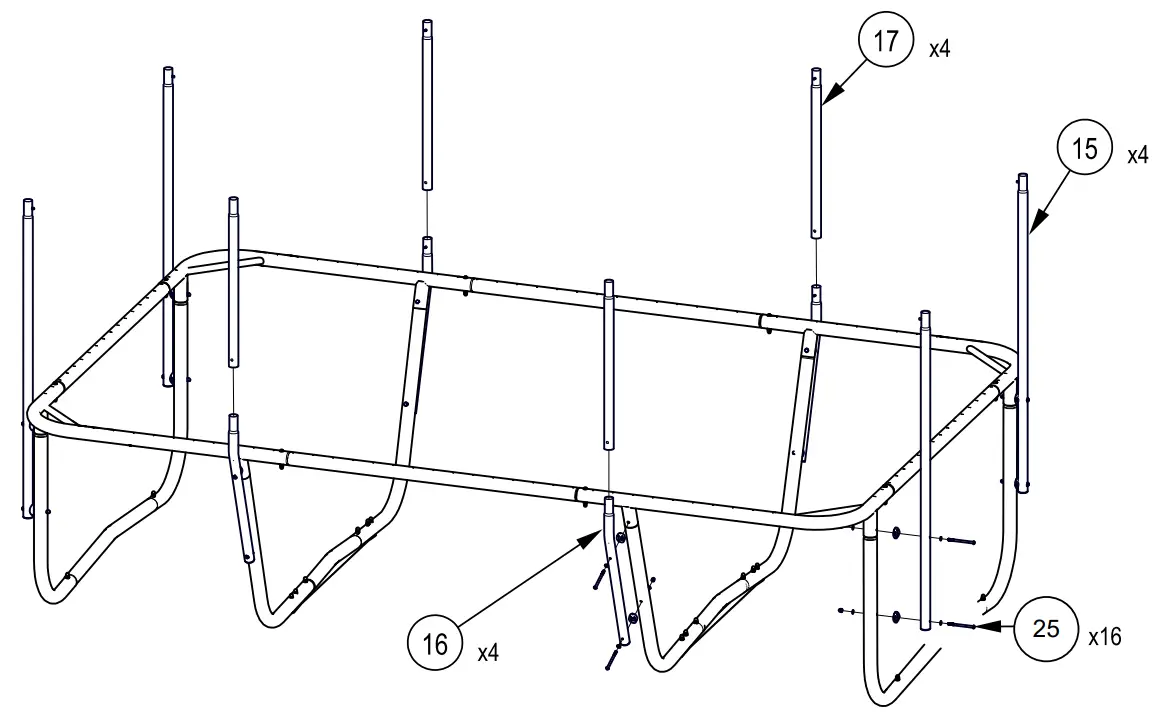 17 x4

15 x4

16 x4

25 x16