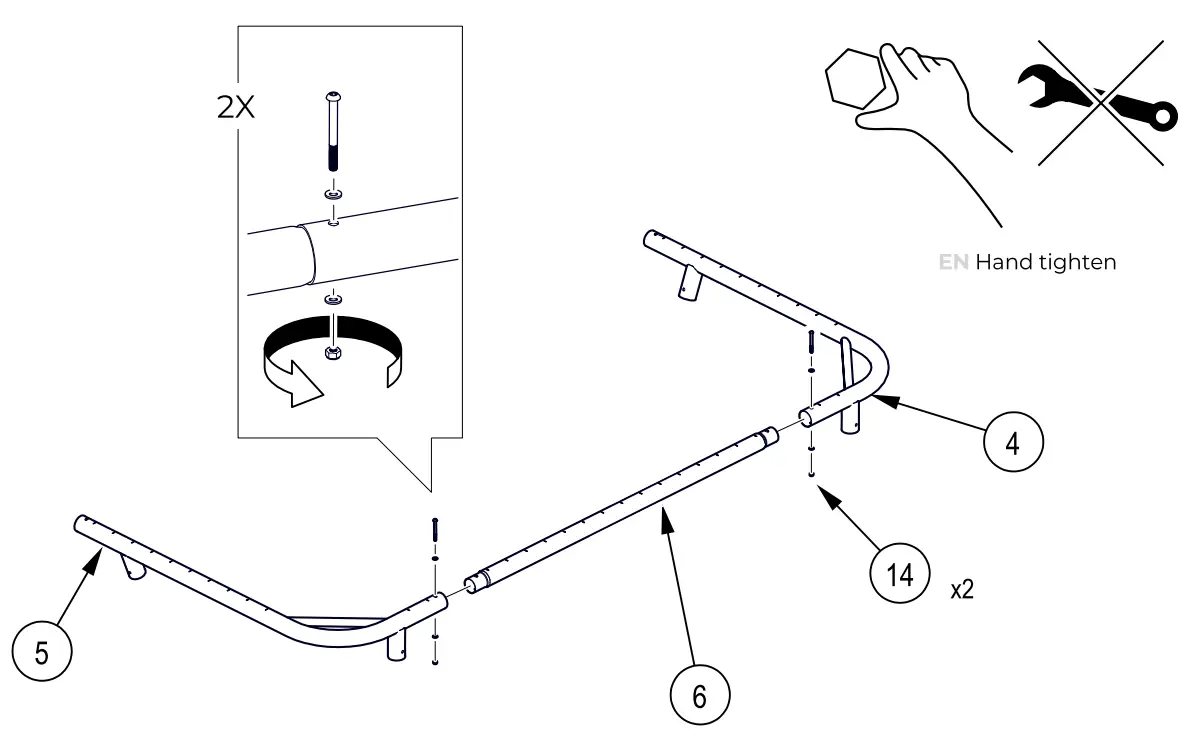 2X

EN Hand tighten

4

14

x2

5

6