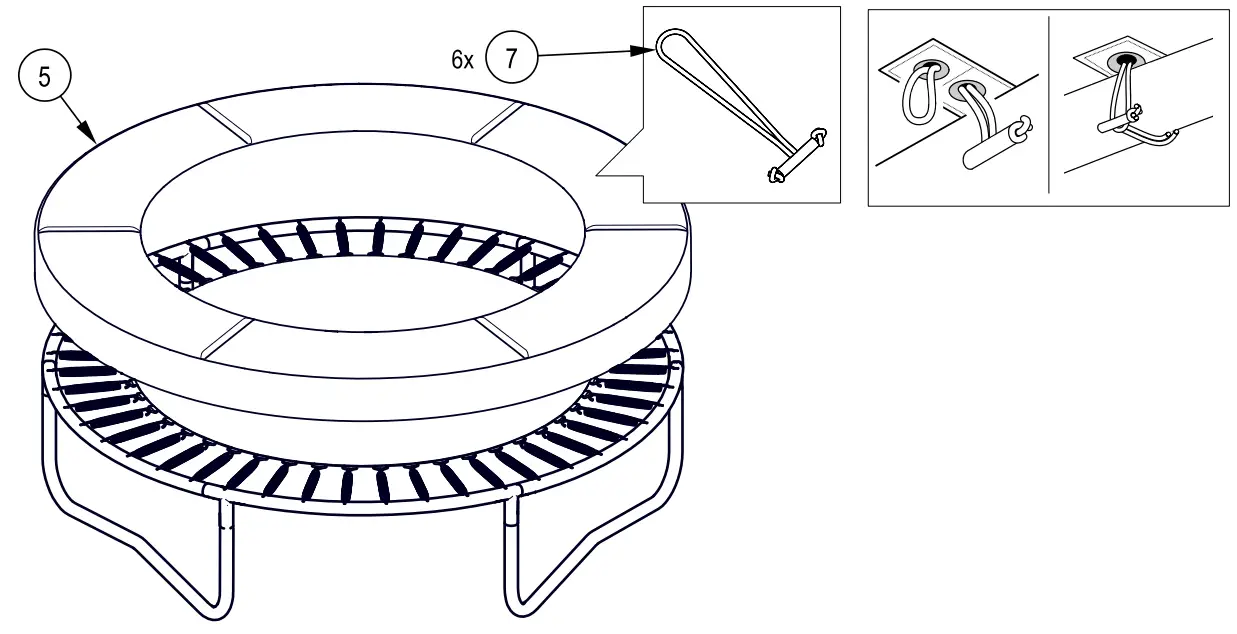 5

6x 7