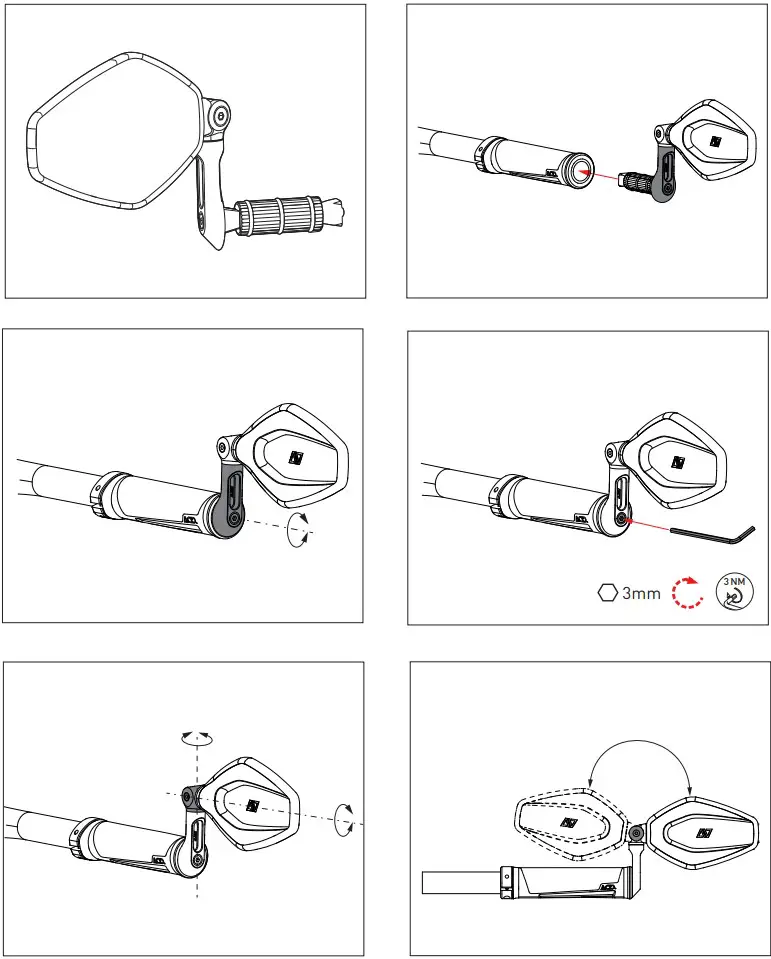 3mm

3 NM