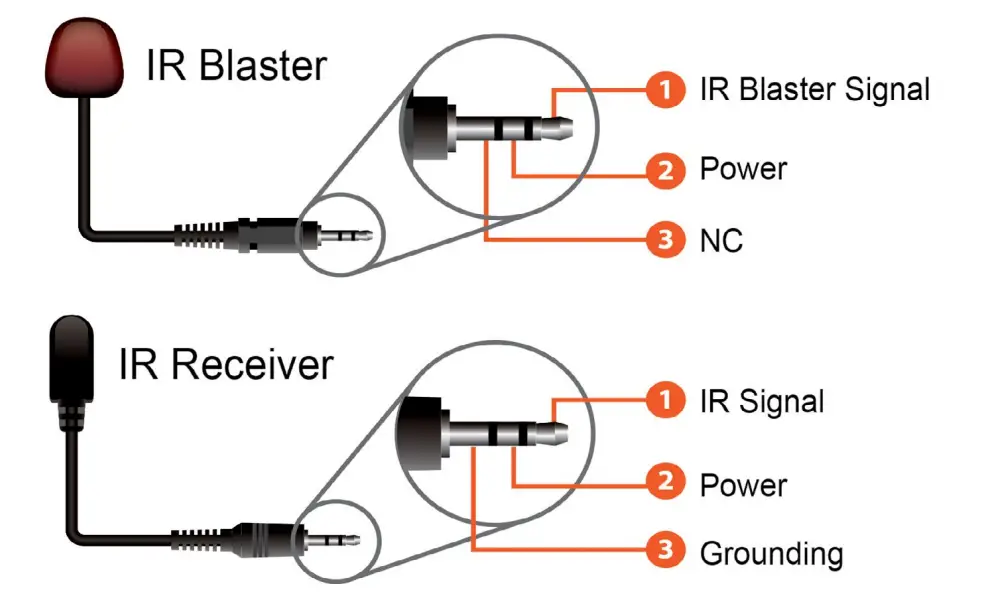 IR Blaster

1 IR Blaster Signal

2 Power

3 NC

IR Receiver

1 IR Signal

2 Power

3 Grounding