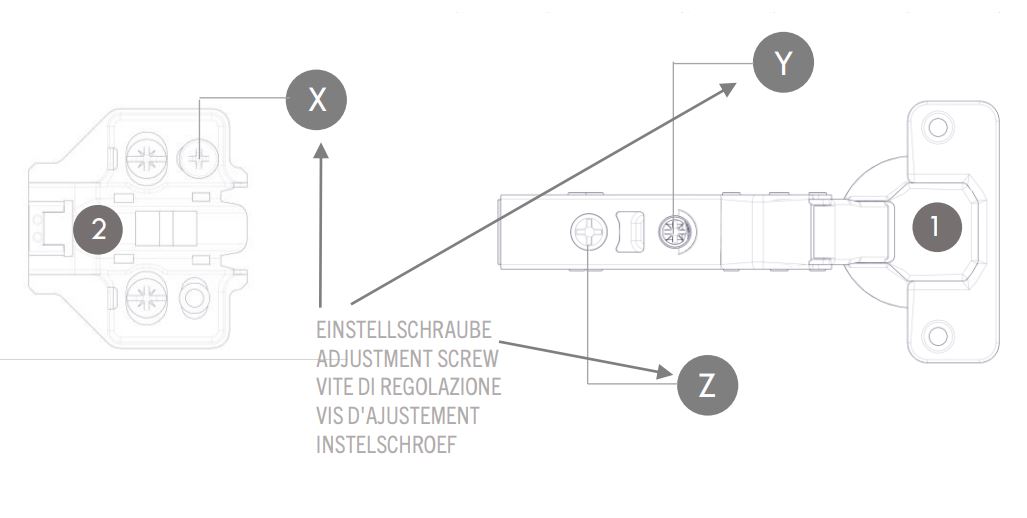 X

Y

2

1

EINSTELLSCHRAUBE
ADJUSTMENT SCREW
VITE DI REGOLAZIONE
VIS D'AJUSTEMENT
INSTELSCHROEF

Z