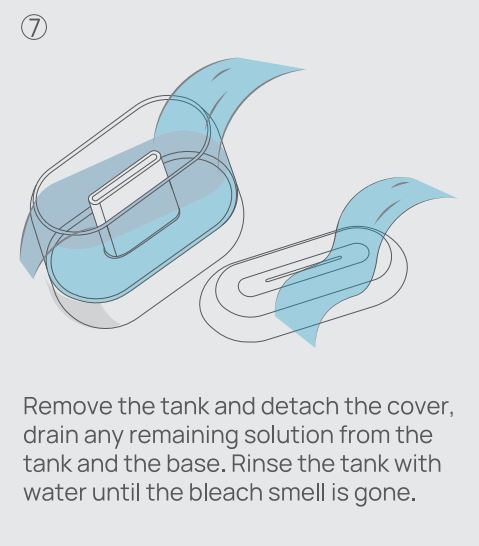 ⑦

Remove the tank and detach the cover, drain any remaining solution from the tank and the base. Rinse the tank with water until the bleach smell is gone.