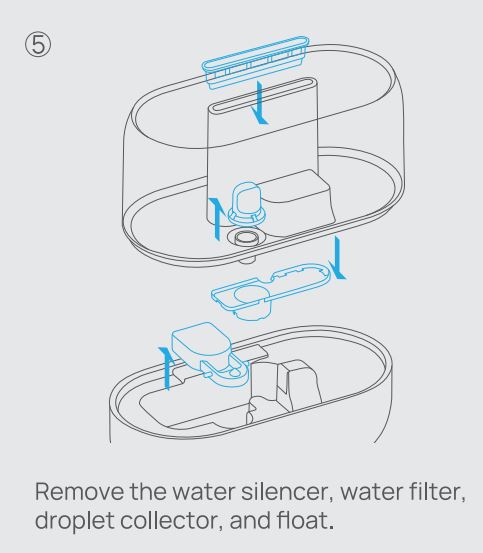 ⑤

Remove the water silencer, water filter, droplet collector, and float.