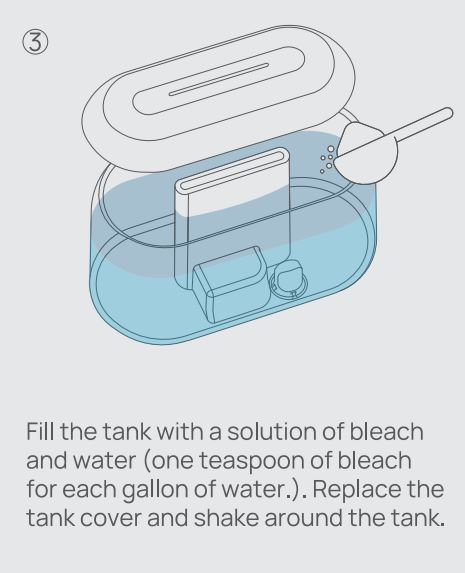 ③

Fill the tank with a solution of bleach and water (one teaspoon of bleach for each gallon of water.). Replace the tank cover and shake around the tank.