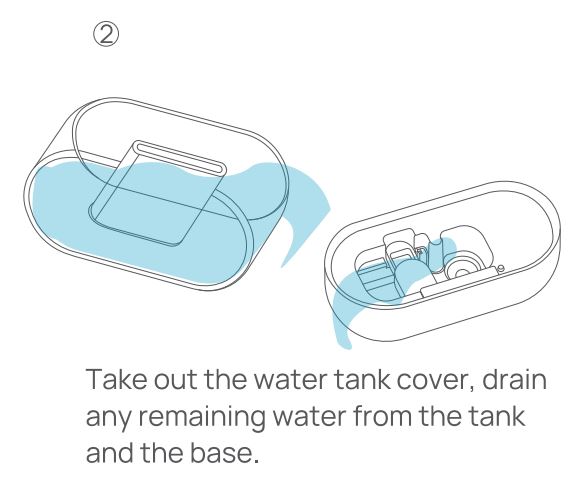 ②

Take out the water tank cover, drain any remaining water from the tank and the base.